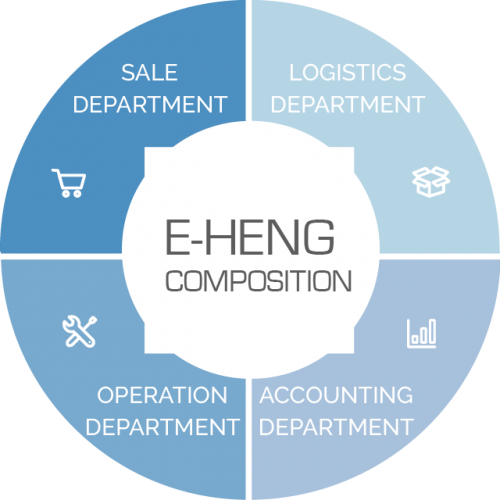 SALE DEPARTMENT

LOGISTICS DEPARTMENT

E-HENG
COMPOSITION

OPERATION DEPARTMENT

ACCOUNTING DEPARTMENT